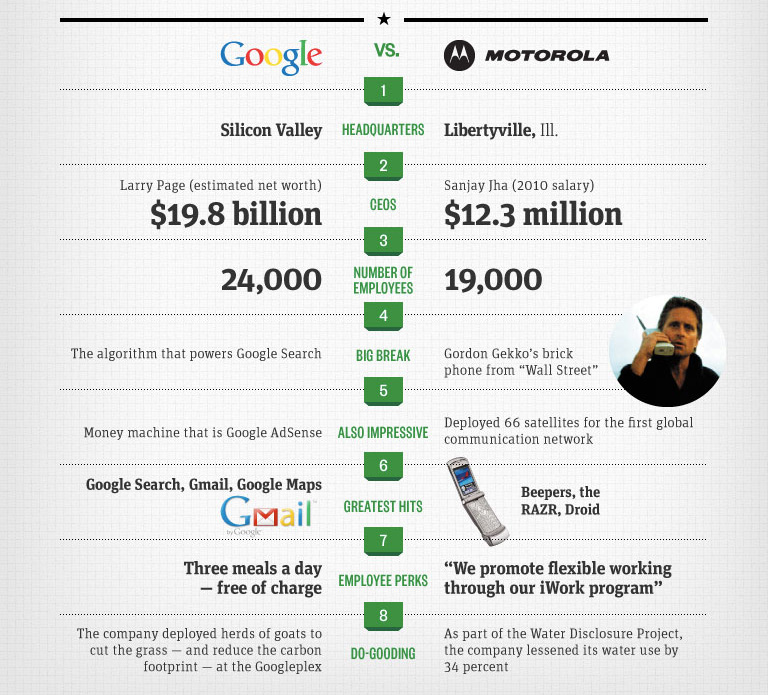 Google VS. MOTOROLA

1

Silicon Valley HEADQUARTERS Libertyville, Ill.

2

Larry Page (estimated net worth)
$19.8 billion

CEOS

Sanjay Jha (2010 salary)
$12.3 million

3

24,000 NUMBER OF EMPLOYEES 19,000

4

The algorithm that powers Google Search

BIG BREAK

Gordon Gekko's brick phone from "Wall Street"

5

Money machine that is Google AdSense

ALSO IMPRESSIVE

Deployed 66 satellites for the first global communication network

6

Google Search, Gmail, Google Maps
Gmail by Google

GREATEST HITS

Beepers, the RAZR, Droid

7

Three meals a day — free of charge

EMPLOYEE PERKS

"We promote flexible working through our iWork program"

8

The company deployed herds of goats to cut the grass — and reduce the carbon footprint — at the Googleplex

DO-GOODING

As part of the Water Disclosure Project, the company lessened its water use by 34 percent